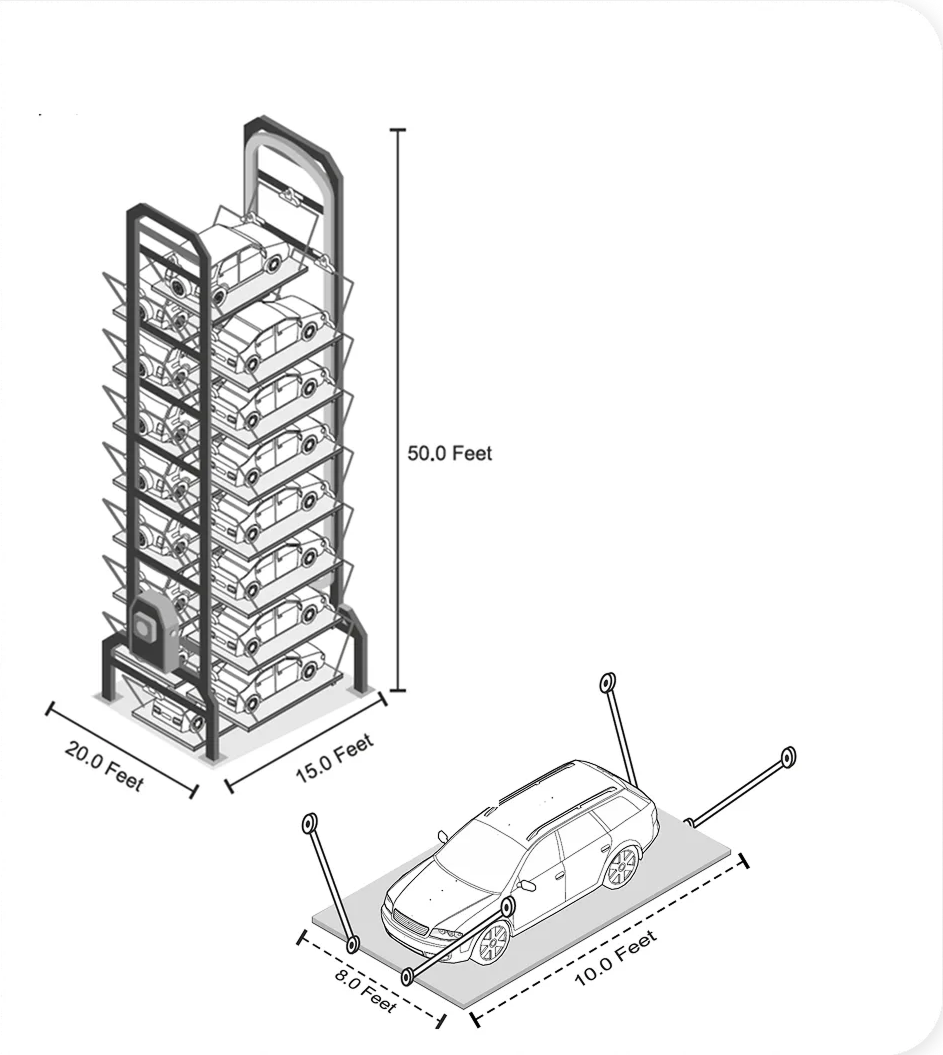 50.0 Feet

20.0 Feet

15.0 Feet

8.0 Feet

10.0 Feet